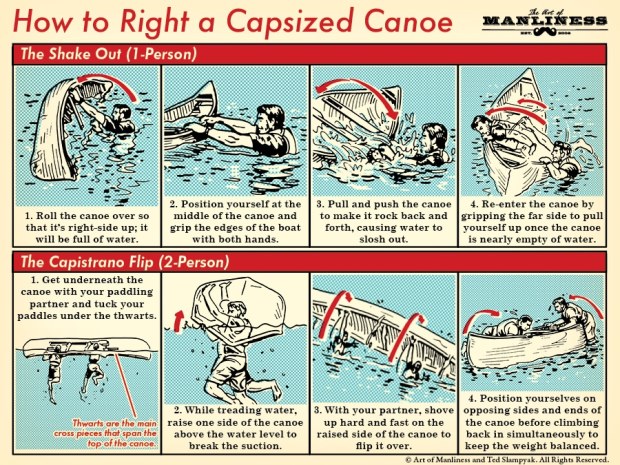 How to Right a Capsized Canoe

The Art of MANLINESS EST. 2008

The Shake Out (1-Person)

1. Roll the canoe over so that it's right-side up; it will be full of water.

2. Position yourself at the middle of the canoe and grip the edges of the boat with both hands.

3. Pull and push the canoe to make it rock back and forth, causing water to slosh out.

4. Re-enter the canoe by gripping the far side to pull yourself up once the canoe is nearly empty of water.

The Capistrano Flip (2-Person)

1. Get underneath the canoe with your paddling partner and tuck your paddles under the thwarts.

Thwarts are the main cross pieces that span the top of the canoe.

2. While treading water, raise one side of the canoe above the water level to break the suction.

3. With your partner, shove up hard and fast on the raised side of the canoe to flip it over.

4. Position yourselves on opposing sides and ends of the canoe before climbing back in simultaneously to keep the weight balanced.

© Art of Manliness and Ted Slampyak. All Rights Reserved.